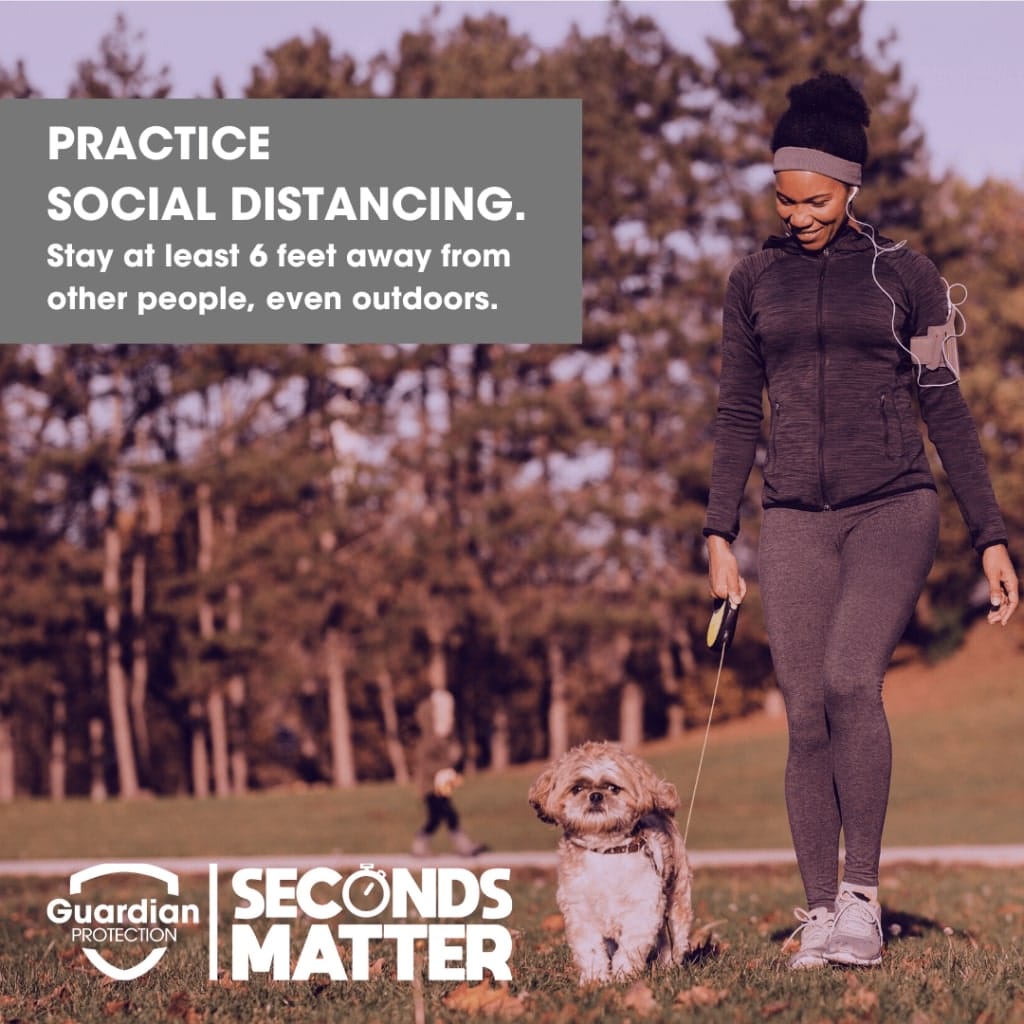 PRACTICE
SOCIAL DISTANCING.
Stay at least 6 feet away from other people, even outdoors.

Guardian
PROTECTION

SECONDS
MATTER